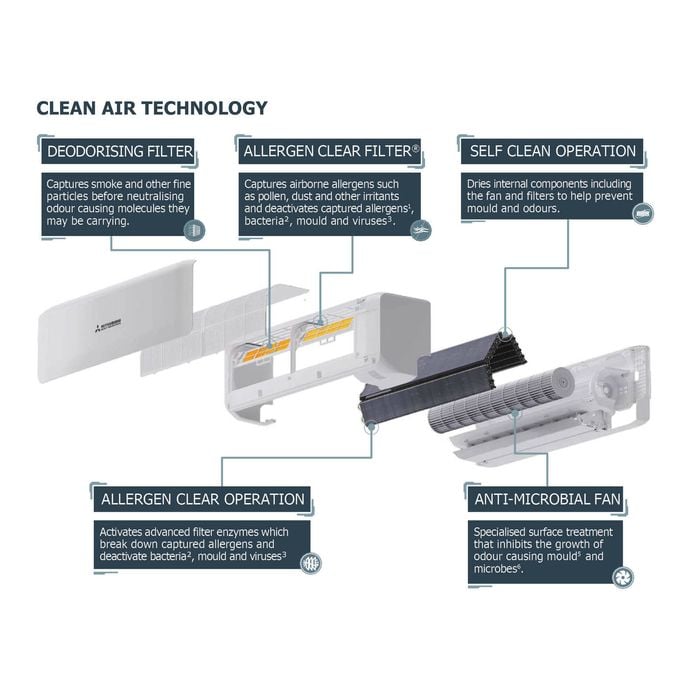 CLEAN AIR TECHNOLOGY

DEODORISING FILTER

Captures smoke and other fine particles before neutralising odour causing molecules they may be carrying.

ALLERGEN CLEAR FILTER®

Captures airborne allergens such as pollen, dust and other irritants and deactivates captured allergens$^1$, bacteria$^2$, mould and viruses$^3$.

SELF CLEAN OPERATION

Dries internal components including the fan and filters to help prevent mould and odours.

ALLERGEN CLEAR OPERATION

Activates advanced filter enzymes which break down captured allergens and deactivate bacteria$^2$, mould and viruses$^3$

ANTI-MICROBIAL FAN

Specialised surface treatment that inhibits the growth of odour causing mould$^5$ and microbes$^6$.