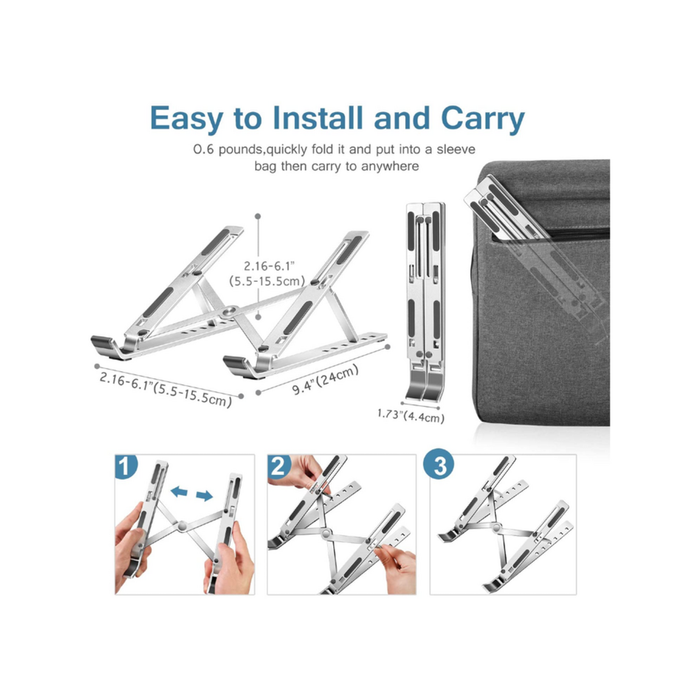 Easy to Install and Carry

0.6 pounds,quickly fold it and put into a sleeve bag then carry to anywhere

2.16-6.1"
(5.5-15.5cm)

2.16-6.1"(5.5-15.5cm)

9.4"(24cm)

1.73"(4.4cm)

1

2

3