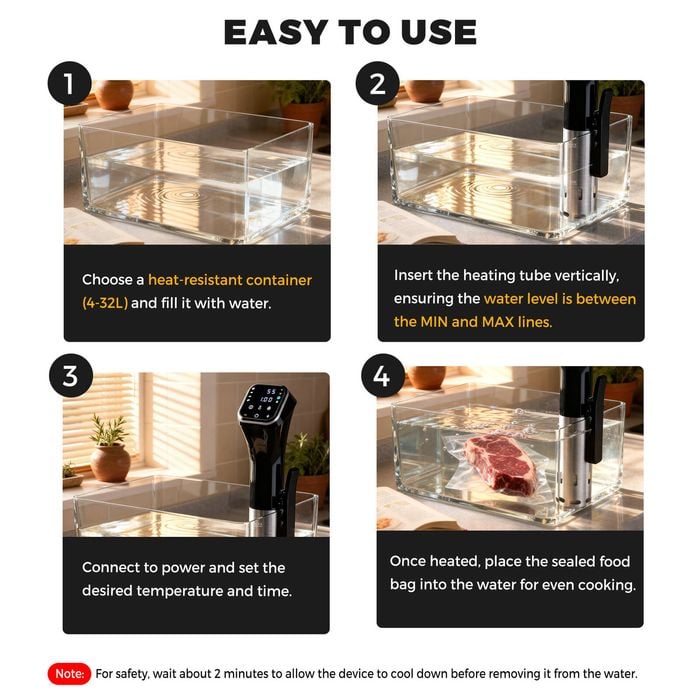 EASY TO USE

1

Choose a heat-resistant container (4-32L) and fill it with water.

2

Insert the heating tube vertically, ensuring the water level is between the MIN and MAX lines.

3

55
1:00

Connect to power and set the desired temperature and time.

4

Once heated, place the sealed food bag into the water for even cooking.

Note: For safety, wait about 2 minutes to allow the device to cool down before removing it from the water.