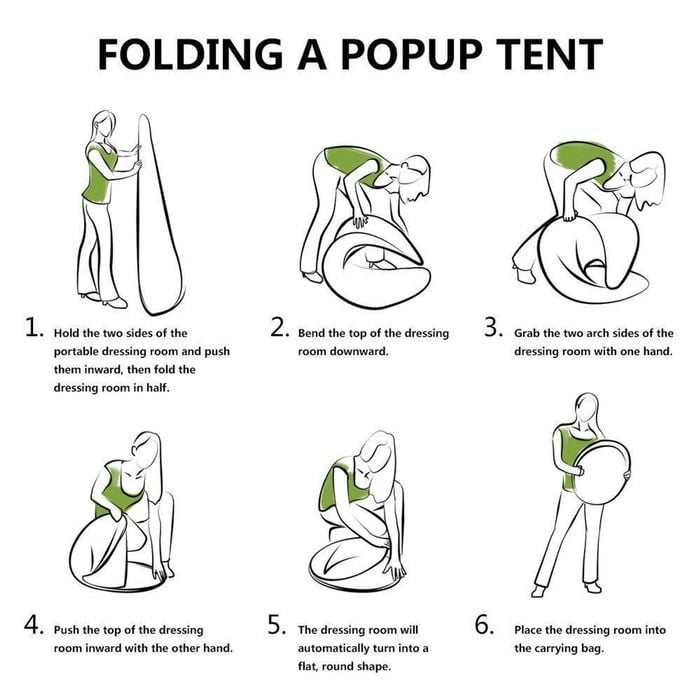 FOLDING A POPUP TENT

1. Hold the two sides of the portable dressing room and push them inward, then fold the dressing room in half.

2. Bend the top of the dressing room downward.

3. Grab the two arch sides of the dressing room with one hand.

4. Push the top of the dressing room inward with the other hand.

5. The dressing room will automatically turn into a flat, round shape.

6. Place the dressing room into the carrying bag.