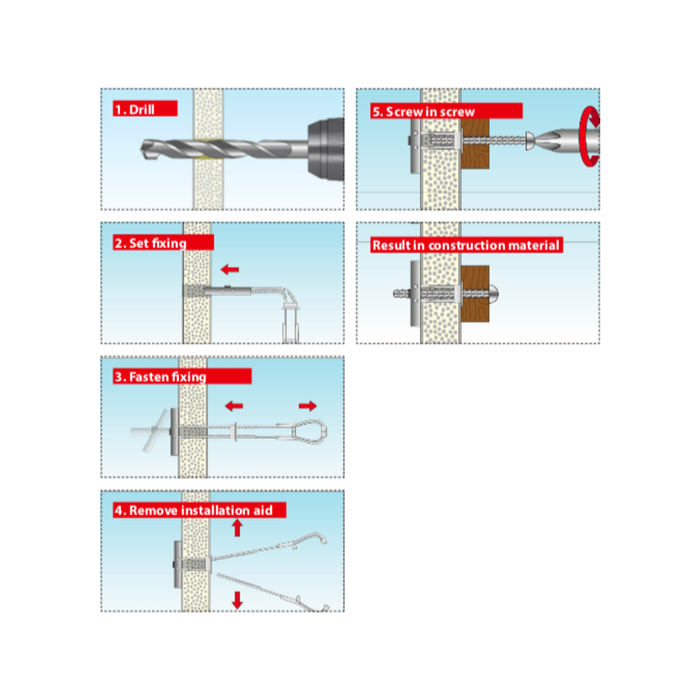 1. Drill

2. Set fixing

3. Fasten fixing

4. Remove installation aid

5. Screw in screw

Result in construction material