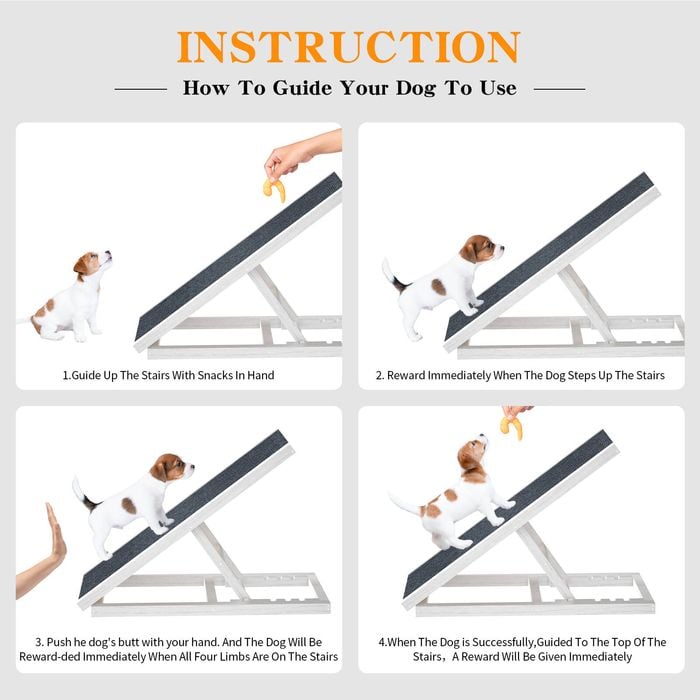 INSTRUCTION

How To Guide Your Dog To Use

1.Guide Up The Stairs With Snacks In Hand

2. Reward Immediately When The Dog Steps Up The Stairs

3. Push he dog's butt with your hand. And The Dog Will Be Reward-ded Immediately When All Four Limbs Are On The Stairs

4.When The Dog is Successfully,Guided To The Top Of The Stairs，A Reward Will Be Given Immediately