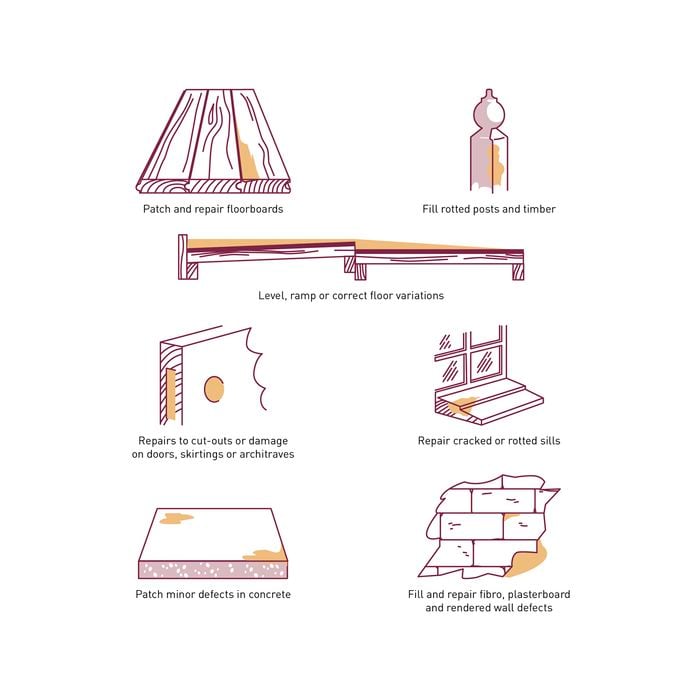 Patch and repair floorboards

Fill rotted posts and timber

Level, ramp or correct floor variations

Repairs to cut-outs or damage on doors, skirtings or architraves

Repair cracked or rotted sills

Patch minor defects in concrete

Fill and repair fibro, plasterboard and rendered wall defects