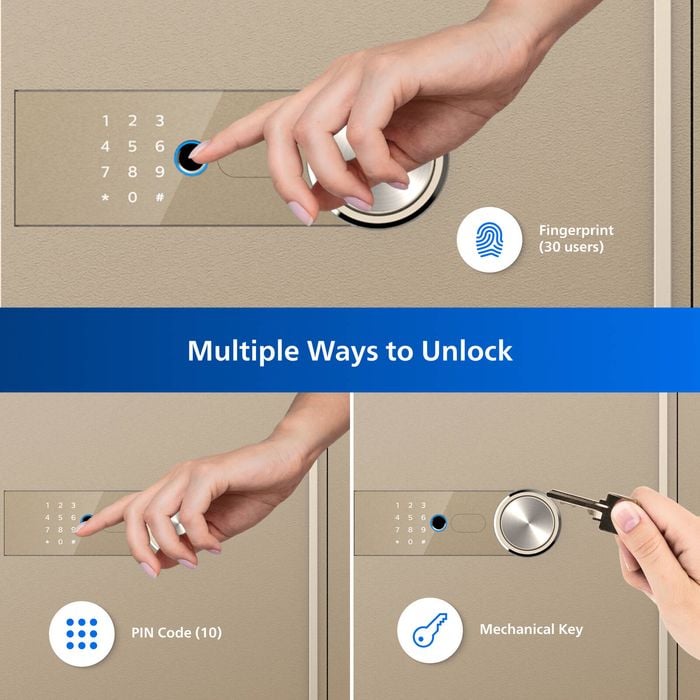 1 2 3
4 5 6
7 8 9
* 0 #

Fingerprint (30 users)

Multiple Ways to Unlock

1 2 3
4 5 6
7 8 9
* 0 #

PIN Code (10)

1 2 3
4 5 6
7 8 9
* 0 #

Mechanical Key