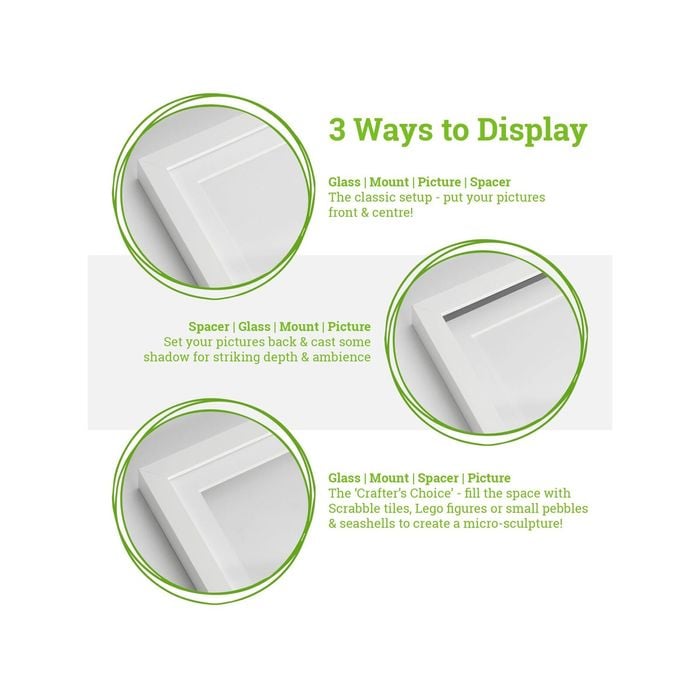 3 Ways to Display

Glass | Mount | Picture | Spacer
The classic setup - put your pictures front & centre!

Spacer | Glass | Mount | Picture
Set your pictures back & cast some shadow for striking depth & ambience

Glass | Mount | Spacer | Picture
The 'Crafter's Choice' - fill the space with Scrabble tiles, Lego figures or small pebbles & seashells to create a micro-sculpture!