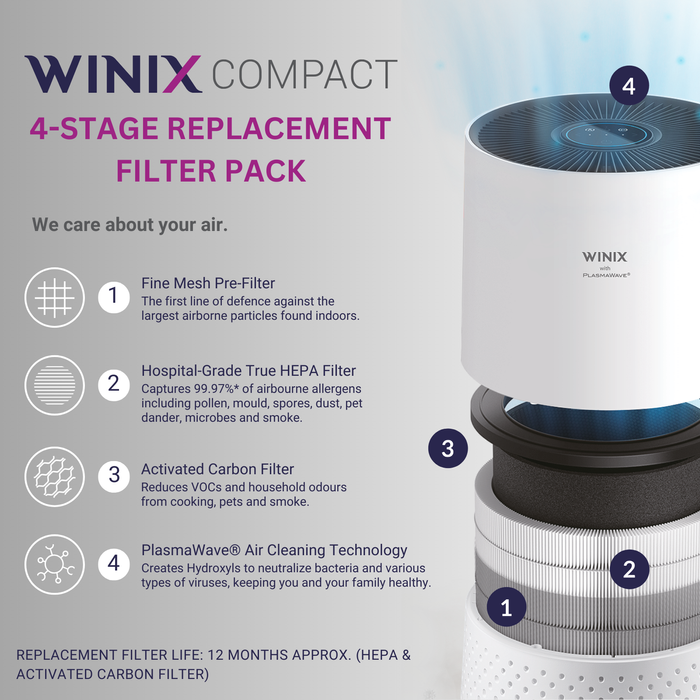 WINIX COMPACT

4-STAGE REPLACEMENT FILTER PACK

We care about your air.

1 Fine Mesh Pre-Filter
The first line of defence against the largest airborne particles found indoors.

2 Hospital-Grade True HEPA Filter
Captures 99.97%* of airbourne allergens including pollen, mould, spores, dust, pet dander, microbes and smoke.

3 Activated Carbon Filter
Reduces VOCs and household odours from cooking, pets and smoke.

4 PlasmaWave® Air Cleaning Technology
Creates Hydroxyls to neutralize bacteria and various types of viruses, keeping you and your family healthy.

REPLACEMENT FILTER LIFE: 12 MONTHS APPROX. (HEPA & ACTIVATED CARBON FILTER)

4

WINIX
with
PLASMAWAVE®

3

2

1