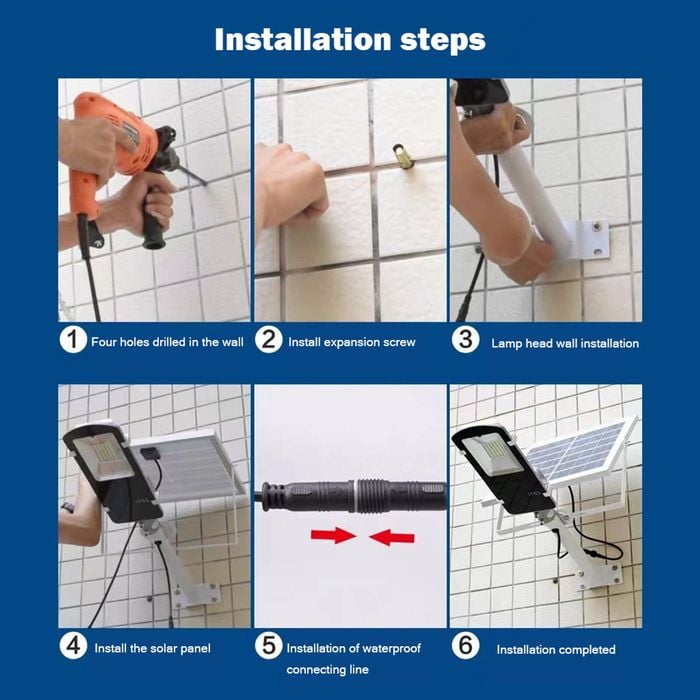 Installation steps

1 Four holes drilled in the wall

2 Install expansion screw

3 Lamp head wall installation

4 Install the solar panel

5 Installation of waterproof connecting line

6 Installation completed