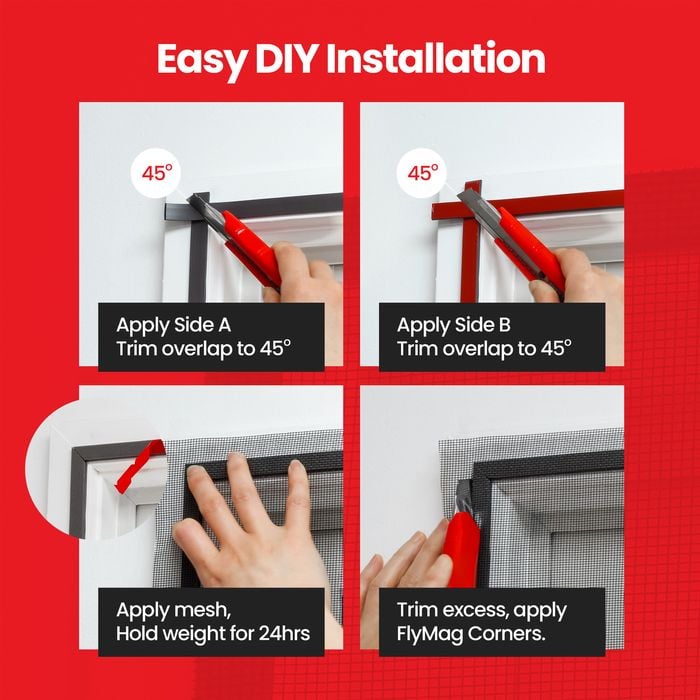 Easy DIY Installation

45°

Apply Side A
Trim overlap to 45°

45°

Apply Side B
Trim overlap to 45°

Apply mesh,
Hold weight for 24hrs

Trim excess, apply
FlyMag Corners.