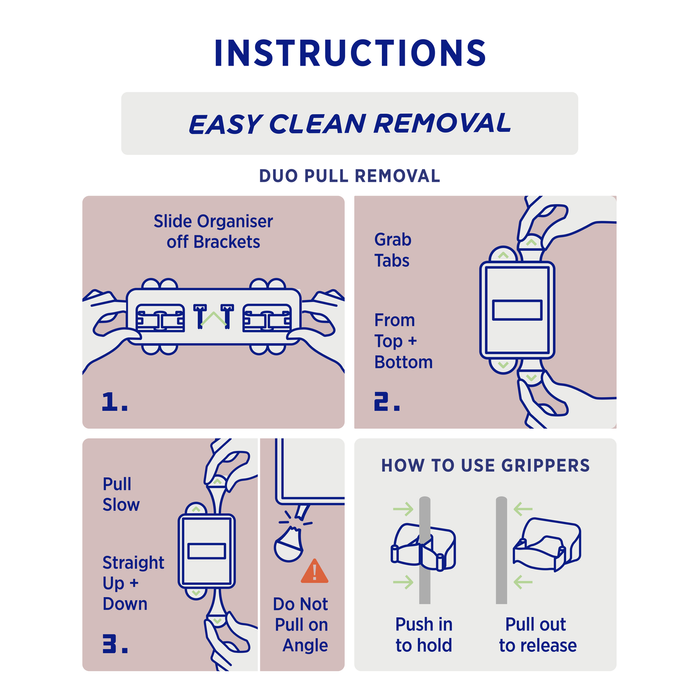 INSTRUCTIONS

EASY CLEAN REMOVAL

DUO PULL REMOVAL

Slide Organiser off Brackets

1.

Grab Tabs

From Top + Bottom

2.

Pull Slow

Straight Up + Down

3.

!

Do Not Pull on Angle

HOW TO USE GRIPPERS

Push in to hold

Pull out to release