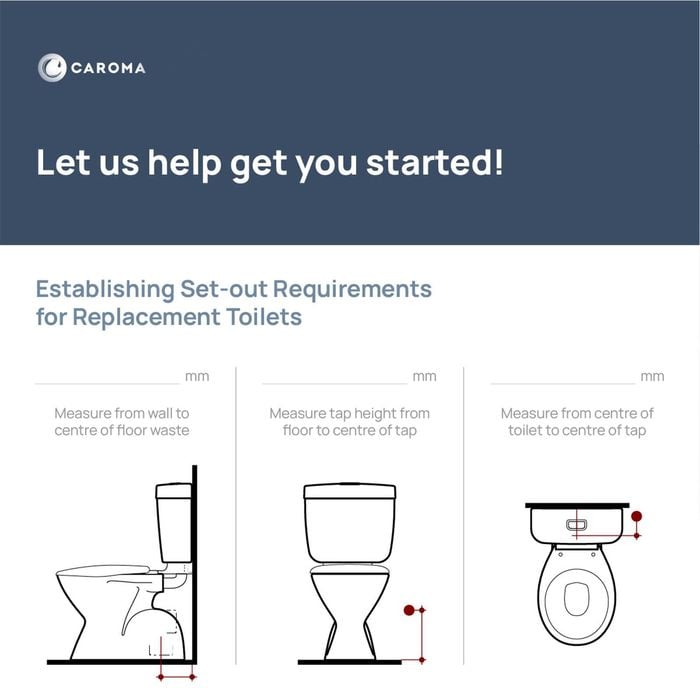 CAROMA

Let us help get you started!

Establishing Set-out Requirements for Replacement Toilets

mm

Measure from wall to centre of floor waste

mm

Measure tap height from floor to centre of tap

mm

Measure from centre of toilet to centre of tap