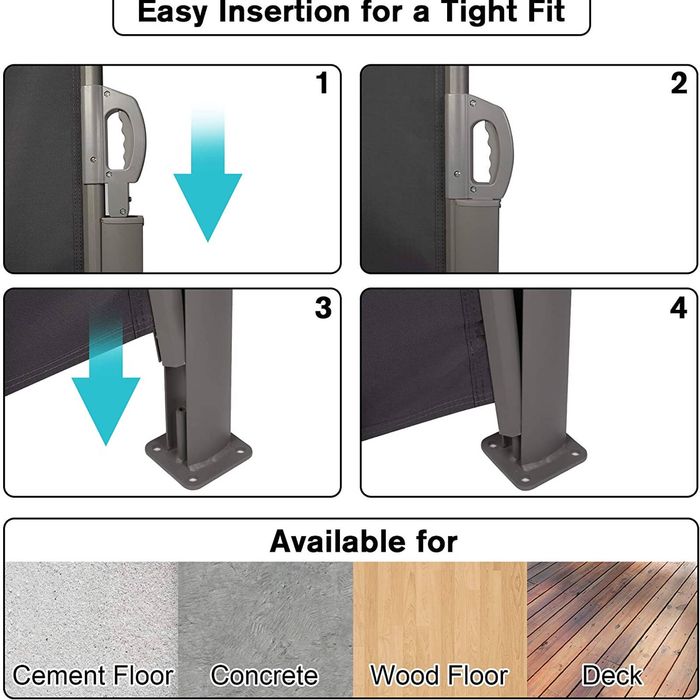 Easy Insertion for a Tight Fit

1

2

3

4

Available for

Cement Floor

Concrete

Wood Floor

Deck