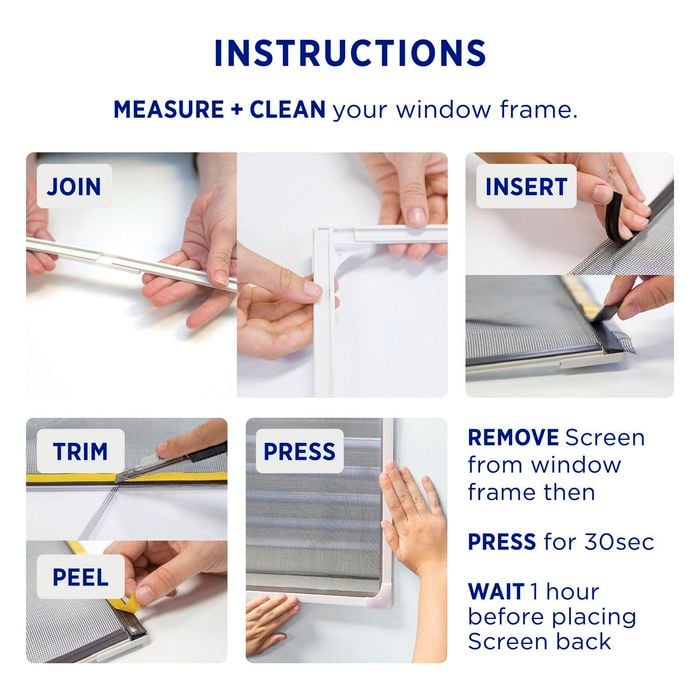 INSTRUCTIONS

MEASURE + CLEAN your window frame.

JOIN

INSERT

TRIM

PEEL

PRESS

REMOVE Screen from window frame then

PRESS for 30sec

WAIT 1 hour before placing Screen back