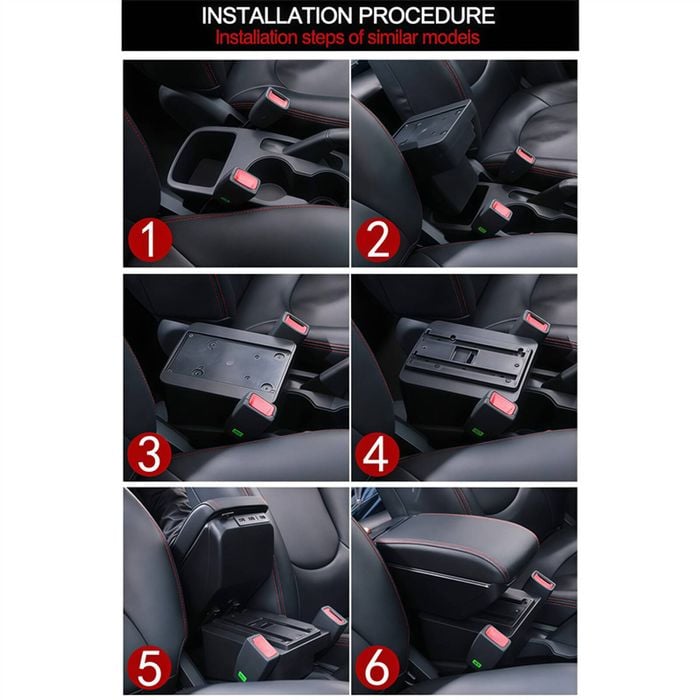 INSTALLATION PROCEDURE
Installation steps of similar models

1

2

3

4

5

6