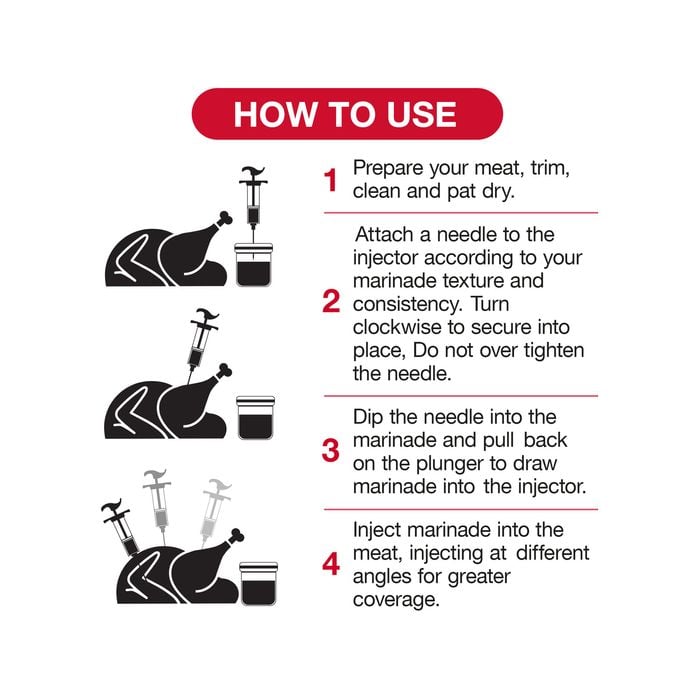 HOW TO USE

1 Prepare your meat, trim, clean and pat dry.

2 Attach a needle to the injector according to your marinade texture and consistency. Turn clockwise to secure into place, Do not over tighten the needle.

3 Dip the needle into the marinade and pull back on the plunger to draw marinade into the injector.

4 Inject marinade into the meat, injecting at different angles for greater coverage.