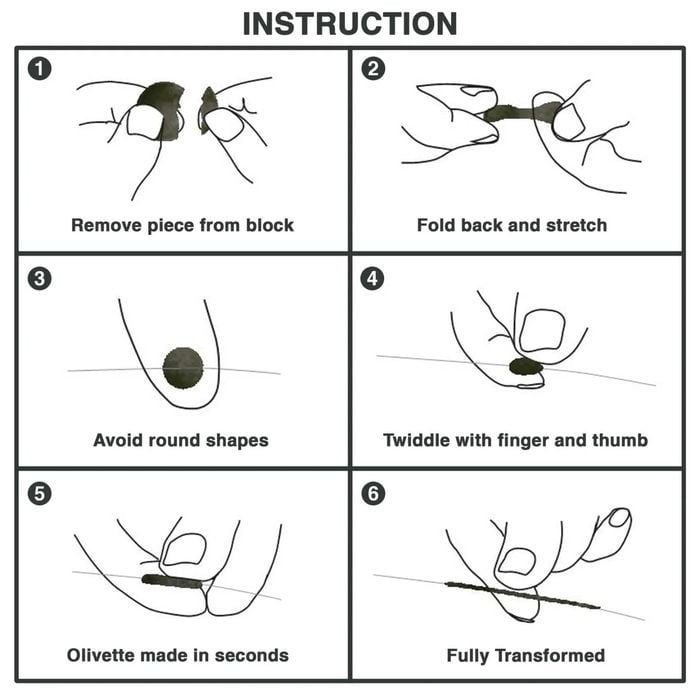 INSTRUCTION

1
Remove piece from block

2
Fold back and stretch

3
Avoid round shapes

4
Twiddle with finger and thumb

5
Olivette made in seconds

6
Fully Transformed