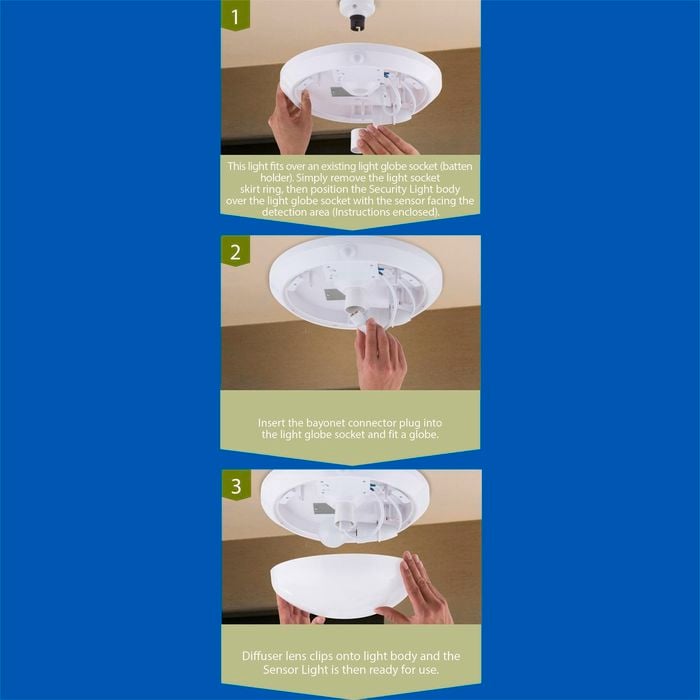 1

This light fits over an existing light globe socket (batten holder). Simply remove the light socket skirt ring, then position the Security Light body over the light globe socket with the sensor facing the detection area (Instructions enclosed).

2

Insert the bayonet connector plug into the light globe socket and fit a globe.

3

Diffuser lens clips onto light body and the Sensor Light is then ready for use.