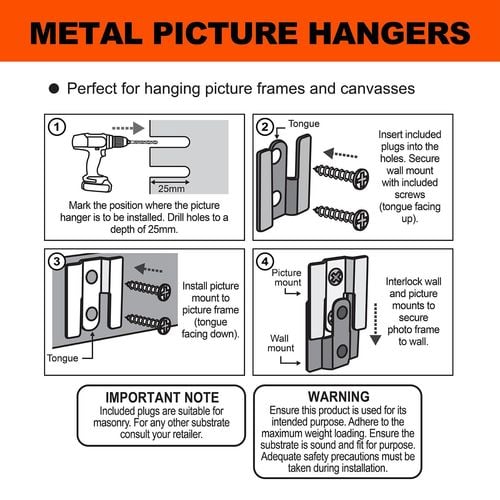 METAL PICTURE HANGERS

● Perfect for hanging picture frames and canvasses

1

25mm

Mark the position where the picture hanger is to be installed. Drill holes to a depth of 25mm.

2

Tongue

Insert included plugs into the holes. Secure wall mount with included screws (tongue facing up).

3

Tongue

Install picture mount to picture frame (tongue facing down).

4

Picture mount

Wall mount

Interlock wall and picture mounts to secure photo frame to wall.

IMPORTANT NOTE
Included plugs are suitable for masonry. For any other substrate consult your retailer.

WARNING
Ensure this product is used for its intended purpose. Adhere to the maximum weight loading. Ensure the substrate is sound and fit for purpose. Adequate safety precautions must be taken during installation.