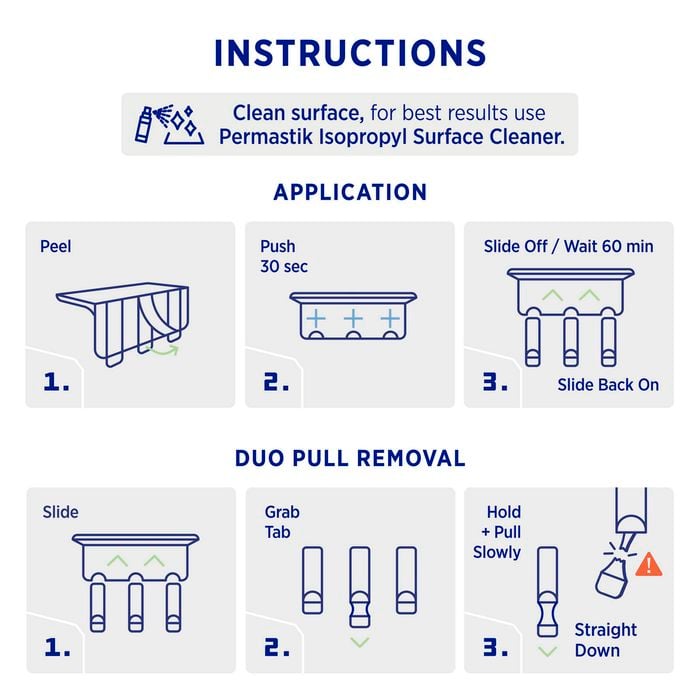 INSTRUCTIONS

Clean surface, for best results use Permastik Isopropyl Surface Cleaner.

APPLICATION

Peel

1.

Push
30 sec

2.

Slide Off / Wait 60 min

3.

Slide Back On

DUO PULL REMOVAL

Slide

1.

Grab
Tab

2.

Hold
+ Pull
Slowly

3.

Straight
Down