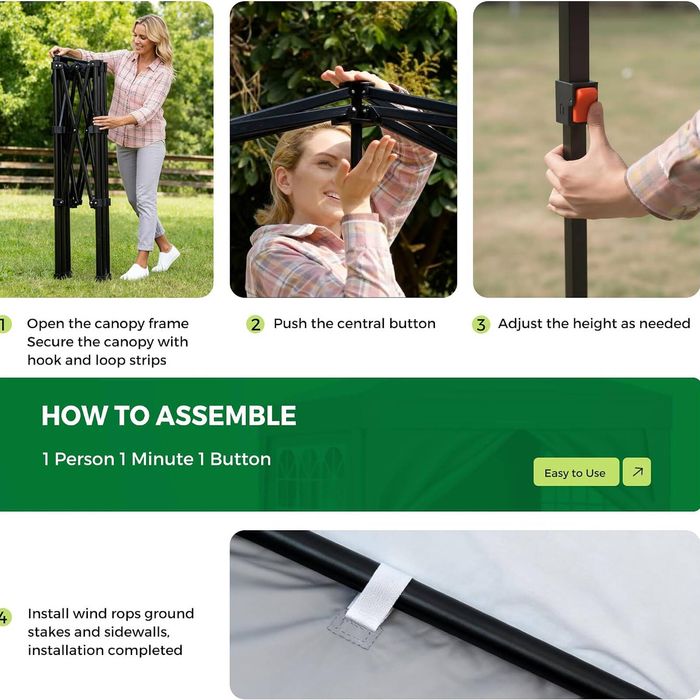 1 Open the canopy frame
Secure the canopy with hook and loop strips

2 Push the central button

3 Adjust the height as needed

HOW TO ASSEMBLE

1 Person 1 Minute 1 Button

Easy to Use ↗

4 Install wind rops ground stakes and sidewalls, installation completed