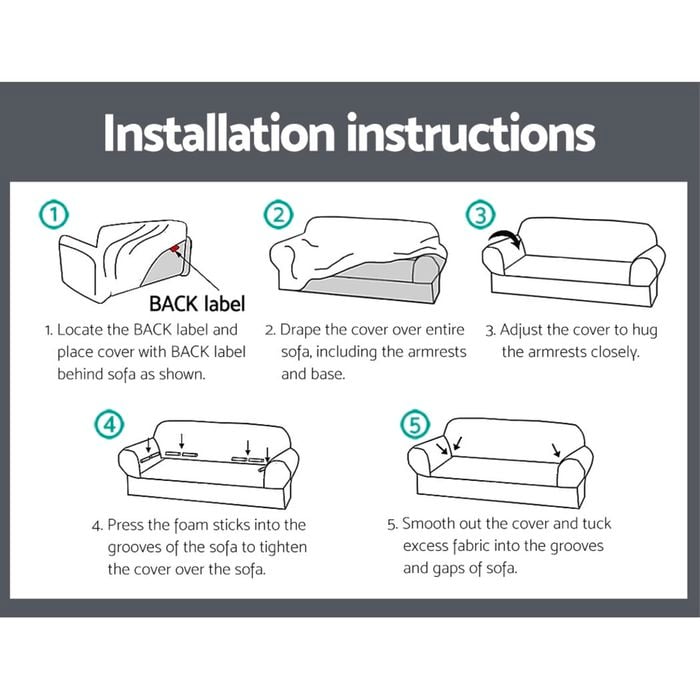 Installation instructions

①

BACK label

1. Locate the BACK label and place cover with BACK label behind sofa as shown.

②

2. Drape the cover over entire sofa, including the armrests and base.

③

3. Adjust the cover to hug the armrests closely.

④

4. Press the foam sticks into the grooves of the sofa to tighten the cover over the sofa.

⑤

5. Smooth out the cover and tuck excess fabric into the grooves and gaps of sofa.