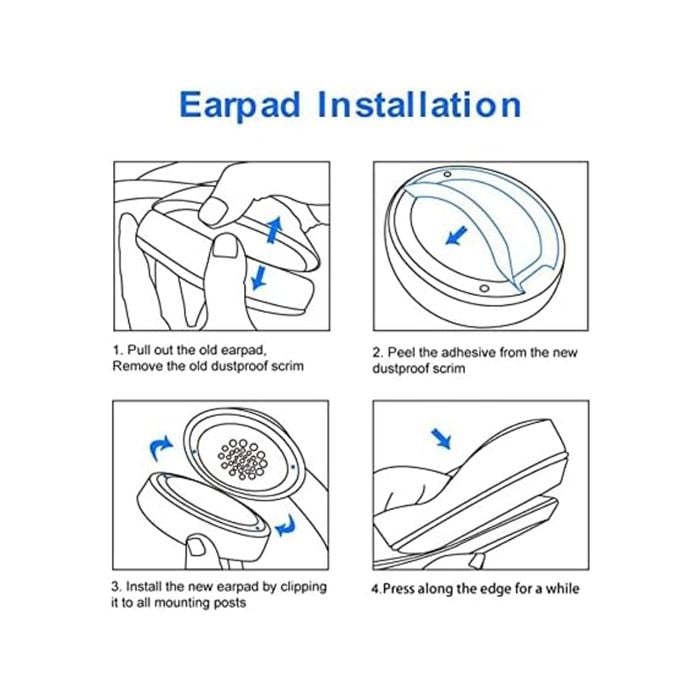 Earpad Installation

1. Pull out the old earpad, Remove the old dustproof scrim

2. Peel the adhesive from the new dustproof scrim

3. Install the new earpad by clipping it to all mounting posts

4.Press along the edge for a while