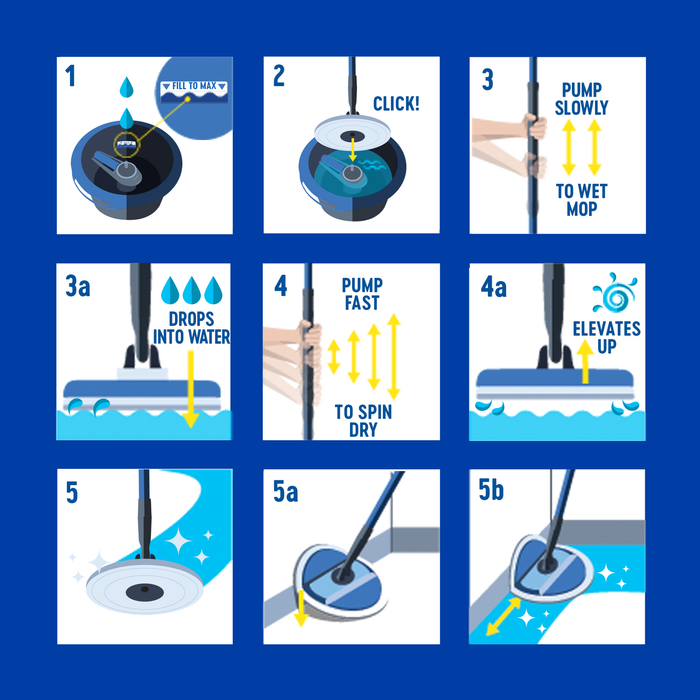 1
FILL TO MAX

2
CLICK!

3
PUMP SLOWLY
TO WET MOP

3a
DROPS INTO WATER

4
PUMP FAST
TO SPIN DRY

4a
ELEVATES UP

5

5a

5b