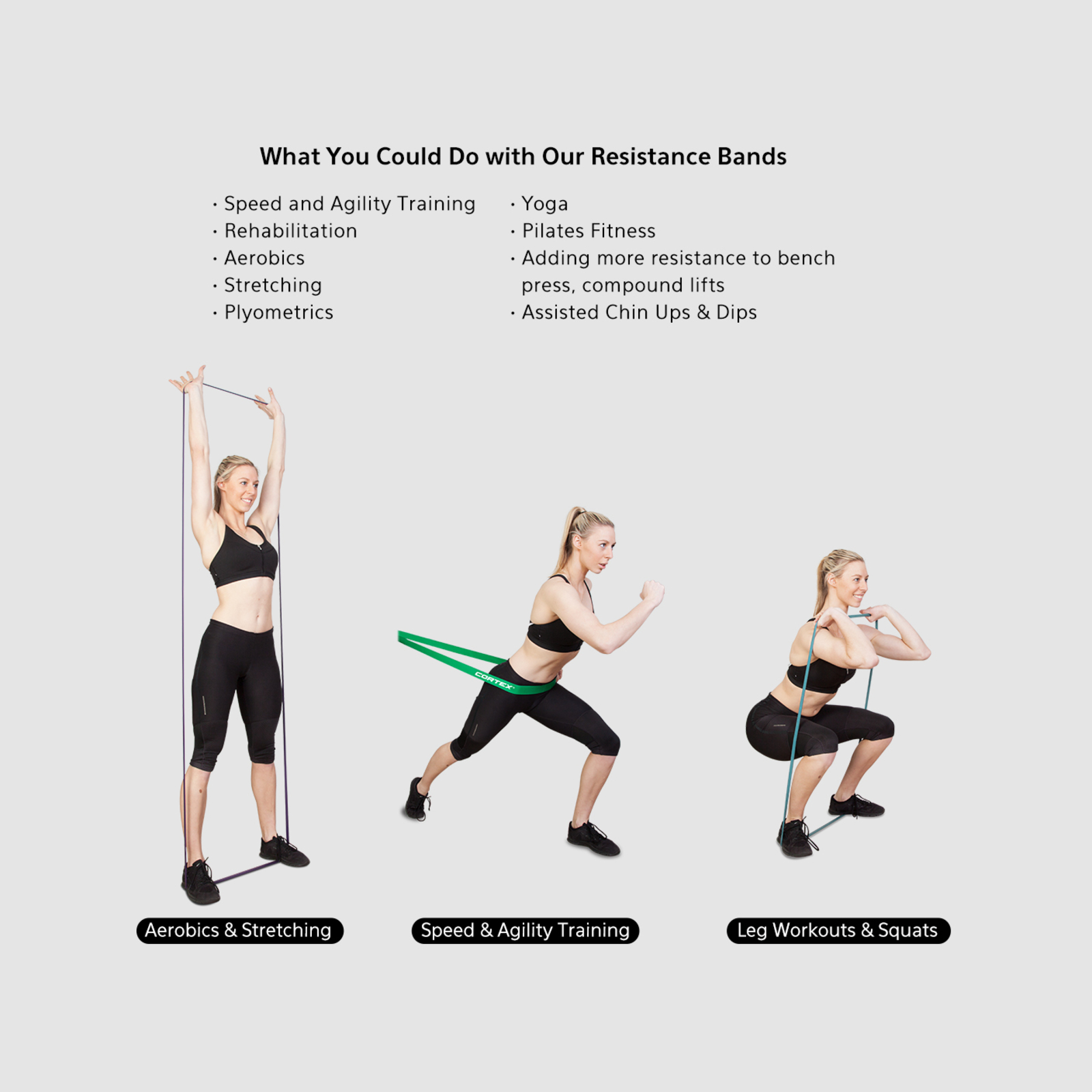 What You Could Do with Our Resistance Bands

· Speed and Agility Training
· Rehabilitation
· Aerobics
· Stretching
· Plyometrics

· Yoga
· Pilates Fitness
· Adding more resistance to bench press, compound lifts
· Assisted Chin Ups & Dips

CORTEX

Aerobics & Stretching

Speed & Agility Training

Leg Workouts & Squats