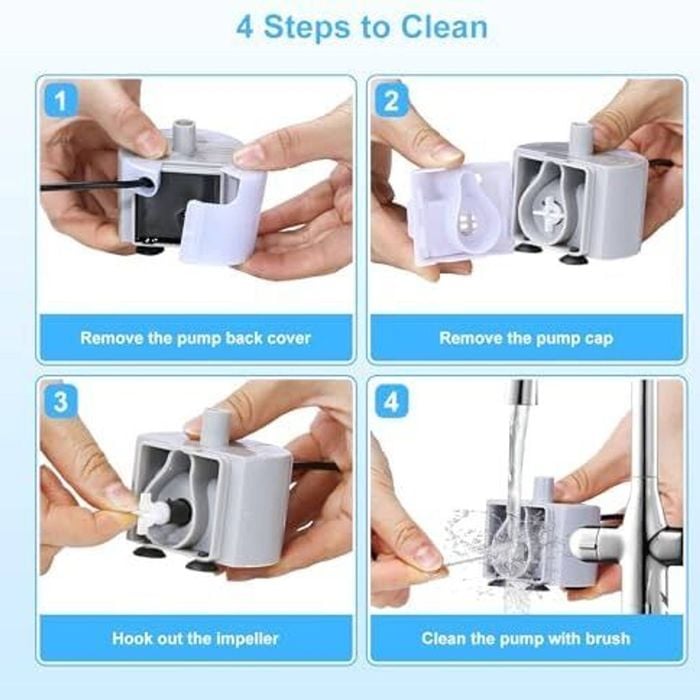 4 Steps to Clean

1
Remove the pump back cover

2
Remove the pump cap

3
Hook out the impeller

4
Clean the pump with brush