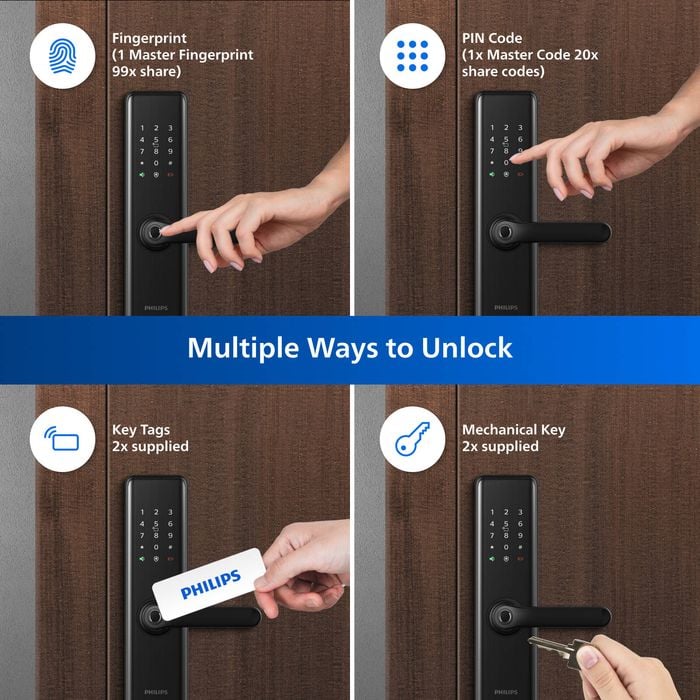 Fingerprint
(1 Master Fingerprint
99x share)

1 2 3
4 5 6
7 8 9
* 0 #

PHILIPS

PIN Code
(1x Master Code 20x
share codes)

1 2 3
4 5 6
7 8 9
* 0 #

PHILIPS

Multiple Ways to Unlock

Key Tags
2x supplied

1 2 3
4 5 6
7 8 9
* 0 #

PHILIPS

PHILIPS

Mechanical Key
2x supplied

1 2 3
4 5 6
7 8 9
* 0 #

PHILIPS