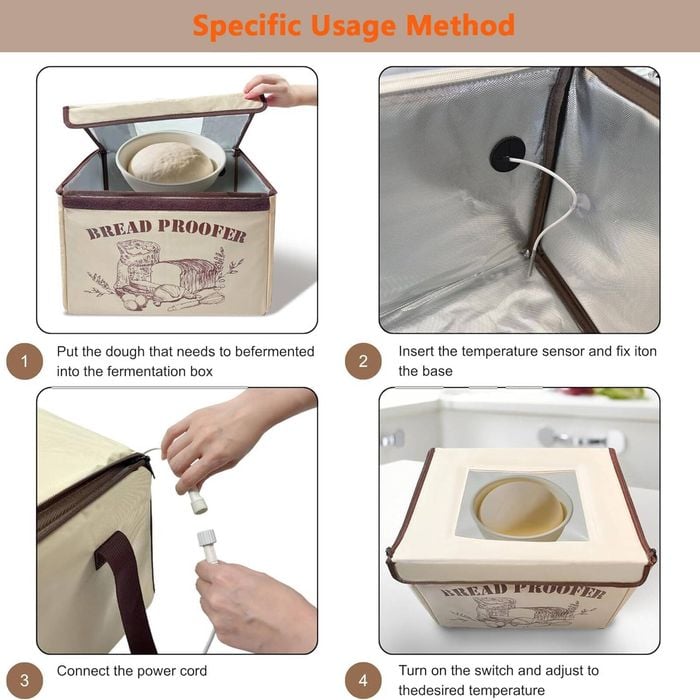 Specific Usage Method

BREAD PROOFER

1 Put the dough that needs to befermented into the fermentation box

2 Insert the temperature sensor and fix iton the base

BREAD PROOFER

3 Connect the power cord

4 Turn on the switch and adjust to thedesired temperature