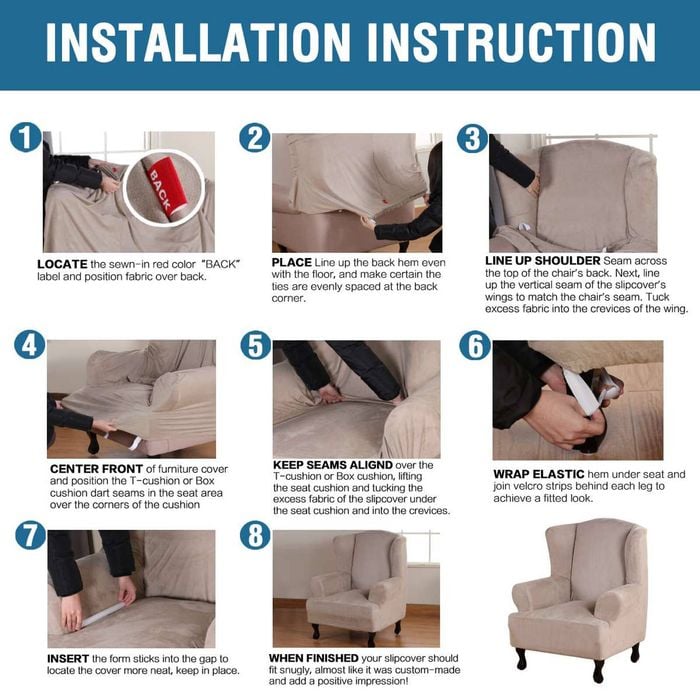 INSTALLATION INSTRUCTION

1

BACK

LOCATE the sewn-in red color "BACK" label and position fabric over back.

2

PLACE Line up the back hem even with the floor, and make certain the ties are evenly spaced at the back corner.

3

LINE UP SHOULDER Seam across the top of the chair's back. Next, line up the vertical seam of the slipcover's wings to match the chair's seam. Tuck excess fabric into the crevices of the wing.

4

CENTER FRONT of furniture cover and position the T-cushion or Box cushion dart seams in the seat area over the corners of the cushion

5

KEEP SEAMS ALIGND over the T-cushion or Box cushion, lifting the seat cushion and tucking the excess fabric of the slipcover under the seat cushion and into the crevices.

6

WRAP ELASTIC hem under seat and join velcro strips behind each leg to achieve a fitted look.

7

INSERT the form sticks into the gap to locate the cover more neat, keep in place.

8

WHEN FINISHED your slipcover should fit snugly, almost like it was custom-made and add a positive impression!