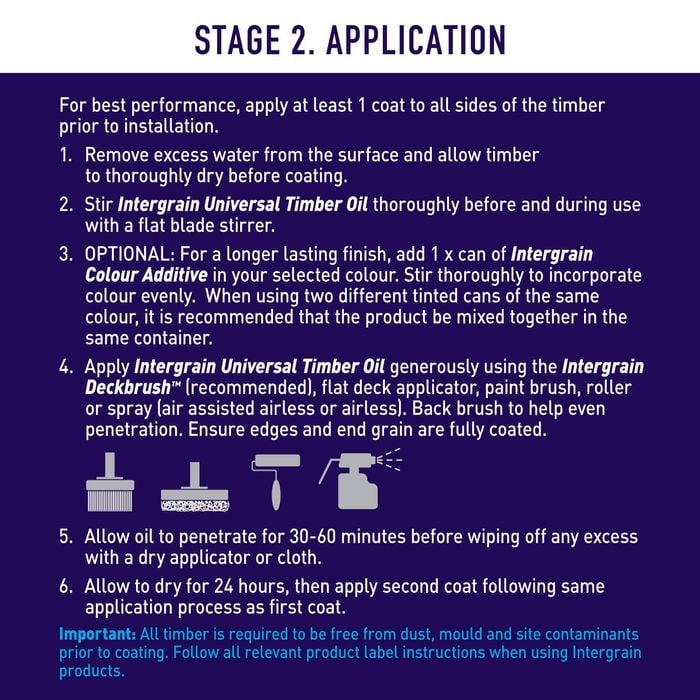 STAGE 2. APPLICATION

For best performance, apply at least 1 coat to all sides of the timber prior to installation.

1. Remove excess water from the surface and allow timber to thoroughly dry before coating.

2. Stir Intergrain Universal Timber Oil thoroughly before and during use with a flat blade stirrer.

3. OPTIONAL: For a longer lasting finish, add 1 x can of Intergrain Colour Additive in your selected colour. Stir thoroughly to incorporate colour evenly. When using two different tinted cans of the same colour, it is recommended that the product be mixed together in the same container.

4. Apply Intergrain Universal Timber Oil generously using the Intergrain Deckbrush™ (recommended), flat deck applicator, paint brush, roller or spray (air assisted airless or airless). Back brush to help even penetration. Ensure edges and end grain are fully coated.

5. Allow oil to penetrate for 30-60 minutes before wiping off any excess with a dry applicator or cloth.

6. Allow to dry for 24 hours, then apply second coat following same application process as first coat.

Important: All timber is required to be free from dust, mould and site contaminants prior to coating. Follow all relevant product label instructions when using Intergrain products.