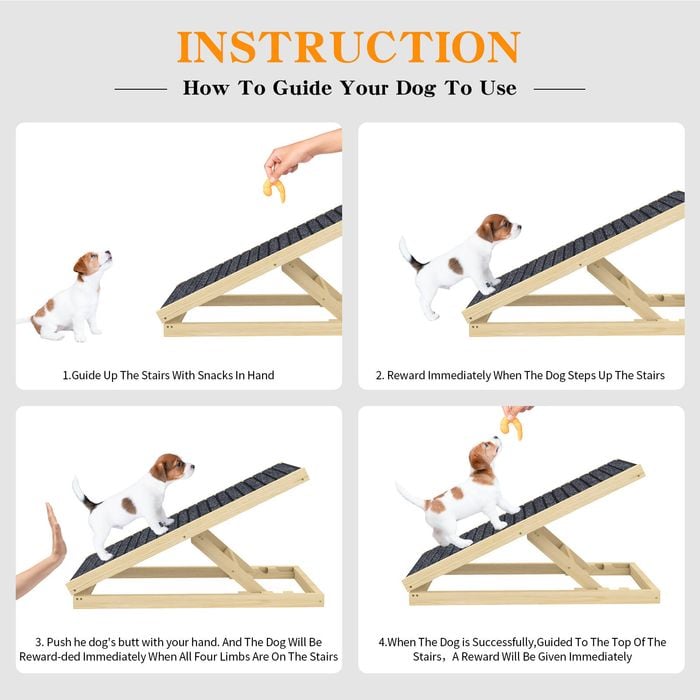 INSTRUCTION

How To Guide Your Dog To Use

1.Guide Up The Stairs With Snacks In Hand

2. Reward Immediately When The Dog Steps Up The Stairs

3. Push he dog's butt with your hand. And The Dog Will Be Reward-ded Immediately When All Four Limbs Are On The Stairs

4.When The Dog is Successfully,Guided To The Top Of The Stairs，A Reward Will Be Given Immediately