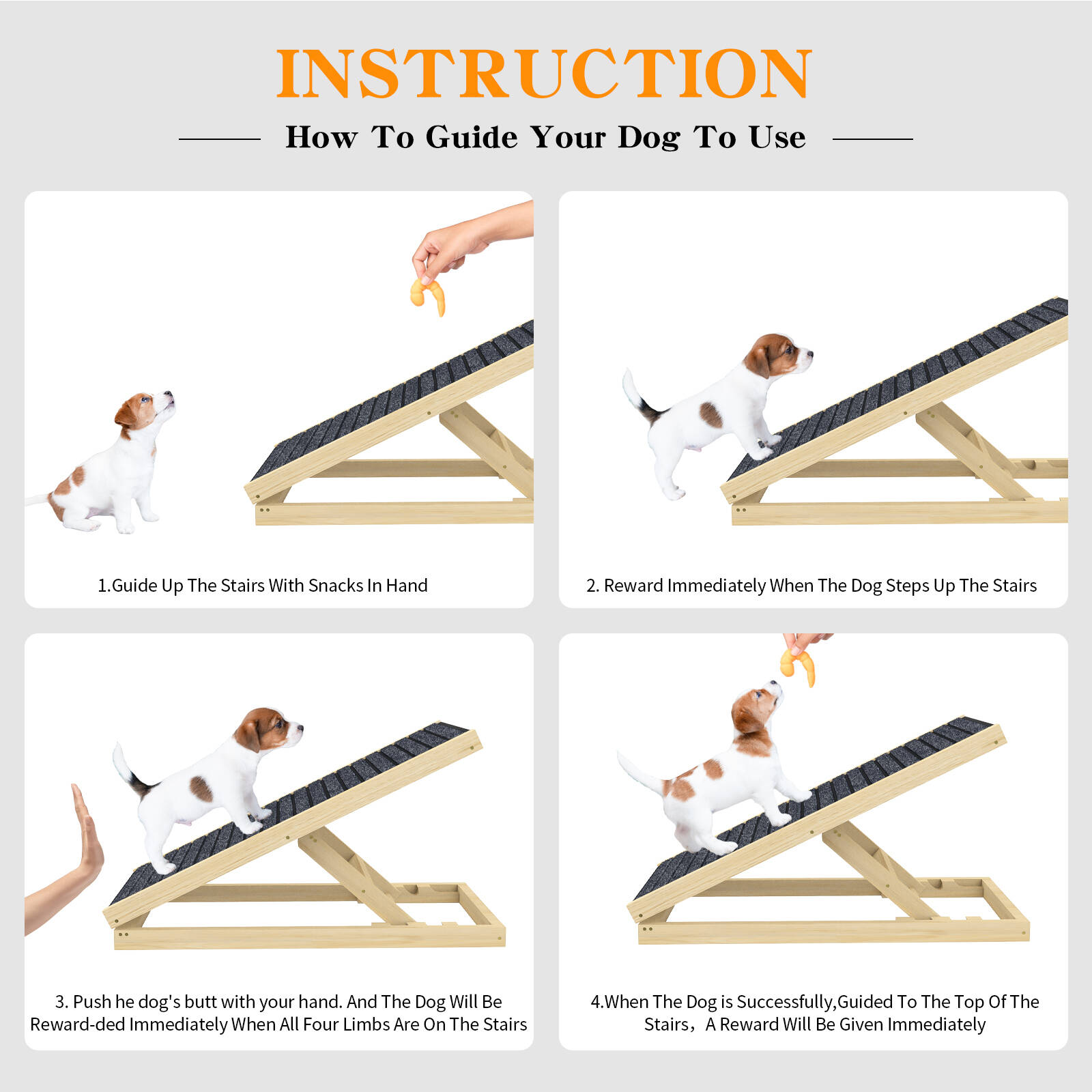 INSTRUCTION

How To Guide Your Dog To Use

1.Guide Up The Stairs With Snacks In Hand

2. Reward Immediately When The Dog Steps Up The Stairs

3. Push he dog's butt with your hand. And The Dog Will Be Reward-ded Immediately When All Four Limbs Are On The Stairs

4.When The Dog is Successfully,Guided To The Top Of The Stairs， A Reward Will Be Given Immediately