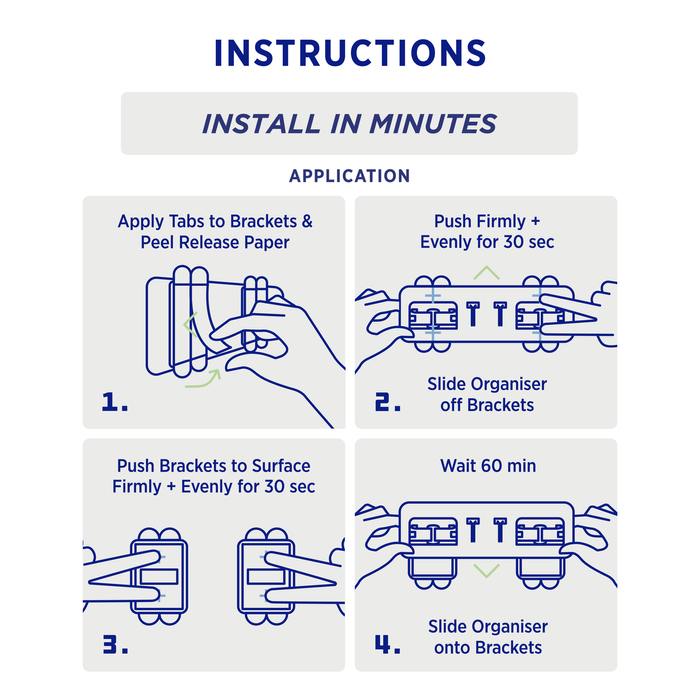 INSTRUCTIONS

INSTALL IN MINUTES

APPLICATION

Apply Tabs to Brackets & Peel Release Paper

1.

Push Firmly + Evenly for 30 sec

Slide Organiser off Brackets

2.

Push Brackets to Surface Firmly + Evenly for 30 sec

3.

Wait 60 min

Slide Organiser onto Brackets

4.