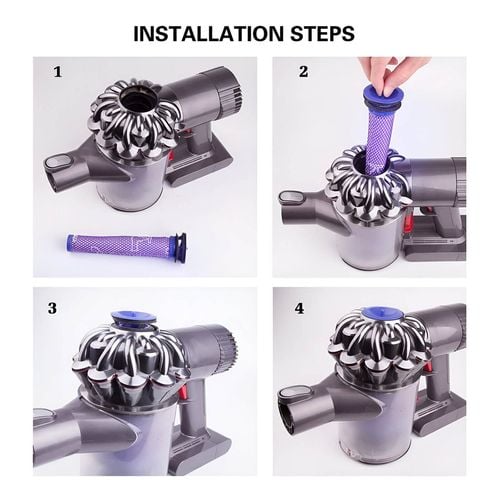 INSTALLATION STEPS

1

2

3

4